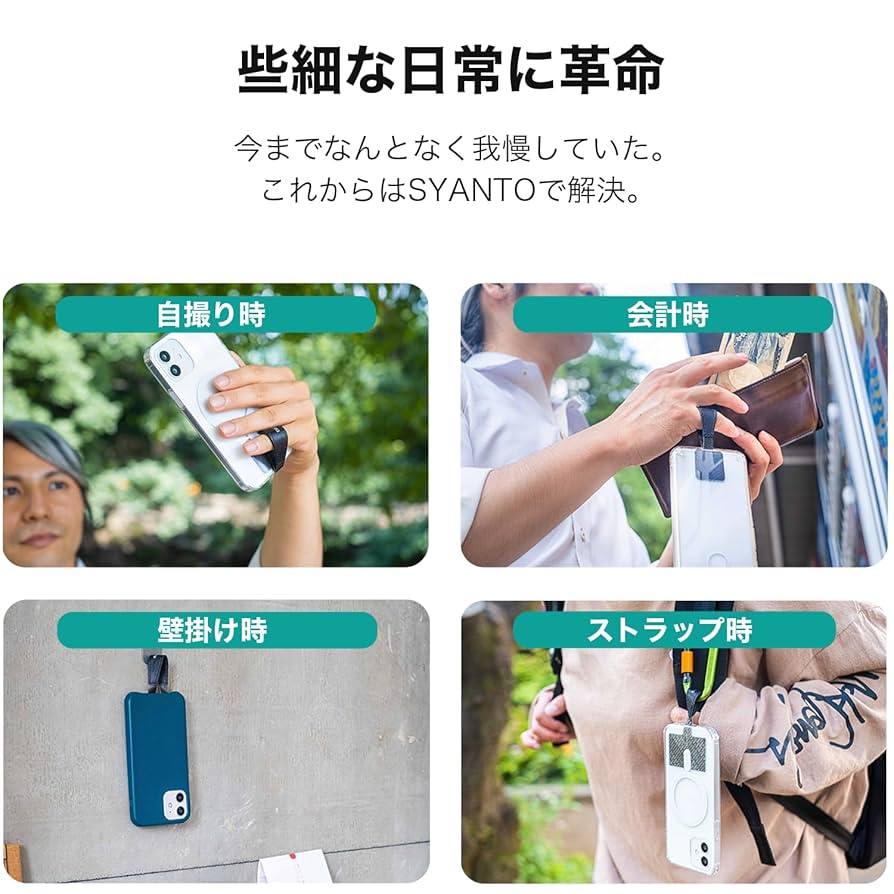 些細な日常に革命

今までなんとなく我慢していた。
これからはSYANTOで解決。

自撮り時

会計時

壁掛け時

ストラップ時